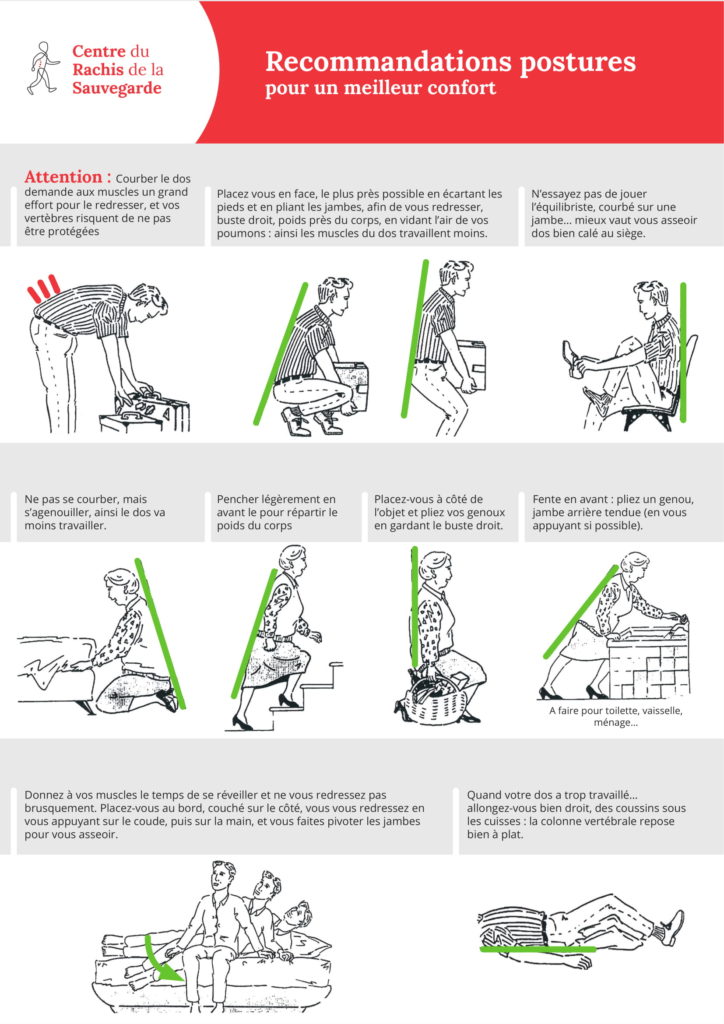 Centre du Rachis de la Sauvegarde

Recommandations postures
pour un meilleur confort

Attention : Courber le dos demande aux muscles un grand effort pour le redresser, et vos vertèbres risquent de ne pas être protégées

Placez vous en face, le plus près possible en écartant les pieds et en pliant les jambes, afin de vous redresser, buste droit, poids près du corps, en vidant l'air de vos poumons : ainsi les muscles du dos travaillent moins.

N'essayez pas de jouer l'équilibriste, courbé sur une jambe… mieux vaut vous asseoir dos bien calé au siège.

Ne pas se courber, mais s'agenouiller, ainsi le dos va moins travailler.

Pencher légèrement en avant le pour répartir le poids du corps

Placez-vous à côté de l'objet et pliez vos genoux en gardant le buste droit.

Fente en avant : pliez un genou, jambe arrière tendue (en vous appuyant si possible).

A faire pour toilette, vaisselle, ménage…

Donnez à vos muscles le temps de se réveiller et ne vous redressez pas brusquement. Placez-vous au bord, couché sur le côté, vous vous redressez en vous appuyant sur le coude, puis sur la main, et vous faites pivoter les jambes pour vous asseoir.

Quand votre dos a trop travaillé… allongez-vous bien droit, des coussins sous les cuisses : la colonne vertébrale repose bien à plat.